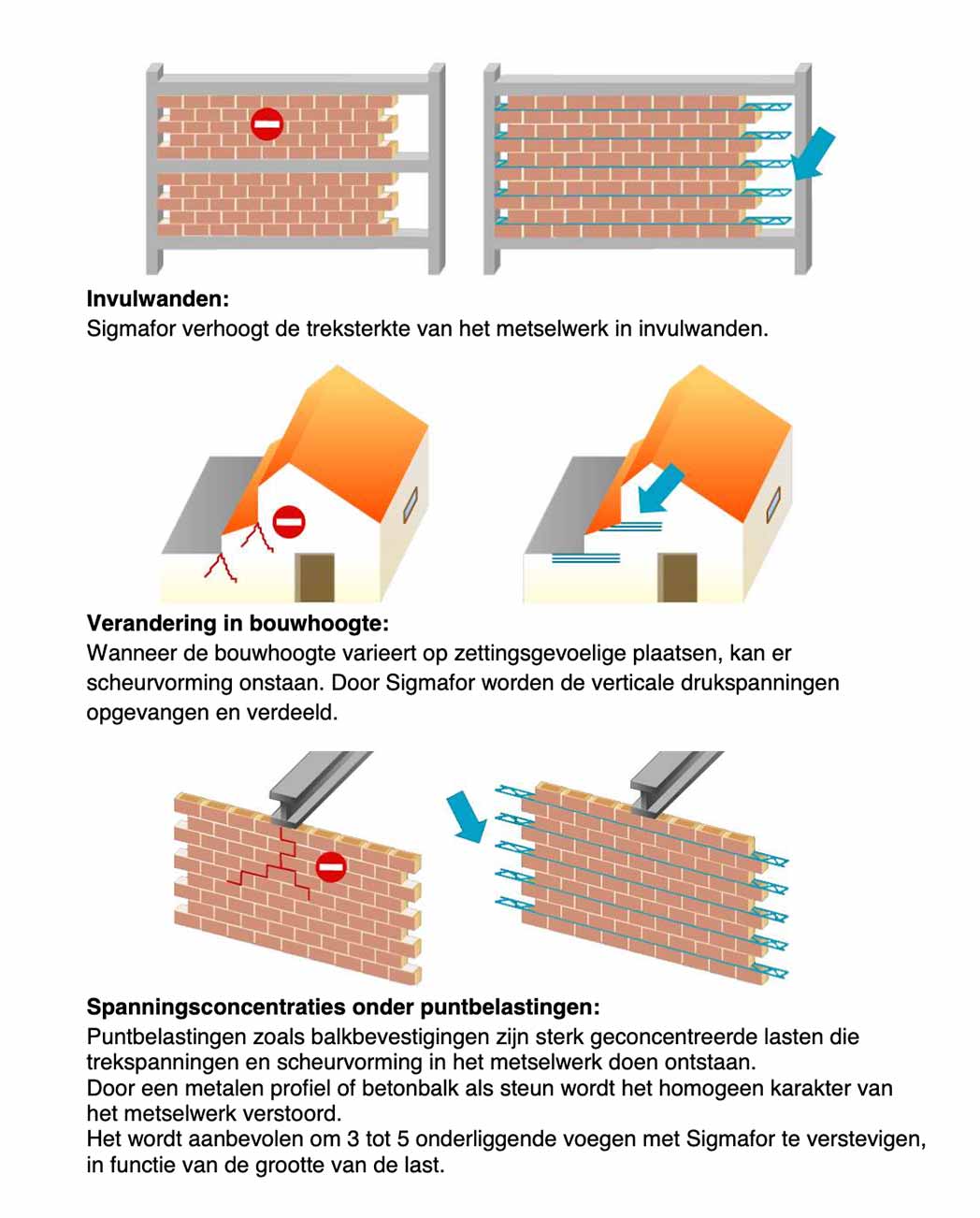 **Invulwanden:**
Sigmafor verhoogt de treksterkte van het metselwerk in invulwanden.

**Verandering in bouwhoogte:**
Wanneer de bouwhoogte varieert op zettingsgevoelige plaatsen, kan er scheurvorming onstaan. Door Sigmafor worden de verticale drukspanningen opgevangen en verdeeld.

**Spanningsconcentraties onder puntbelastingen:**
Puntbelastingen zoals balkbevestigingen zijn sterk geconcentreerde lasten die trekspanningen en scheurvorming in het metselwerk doen ontstaan.
Door een metalen profiel of betonbalk als steun wordt het homogeen karakter van het metselwerk verstoord.
Het wordt aanbevolen om 3 tot 5 onderliggende voegen met Sigmafor te verstevigen, in functie van de grootte van de last.