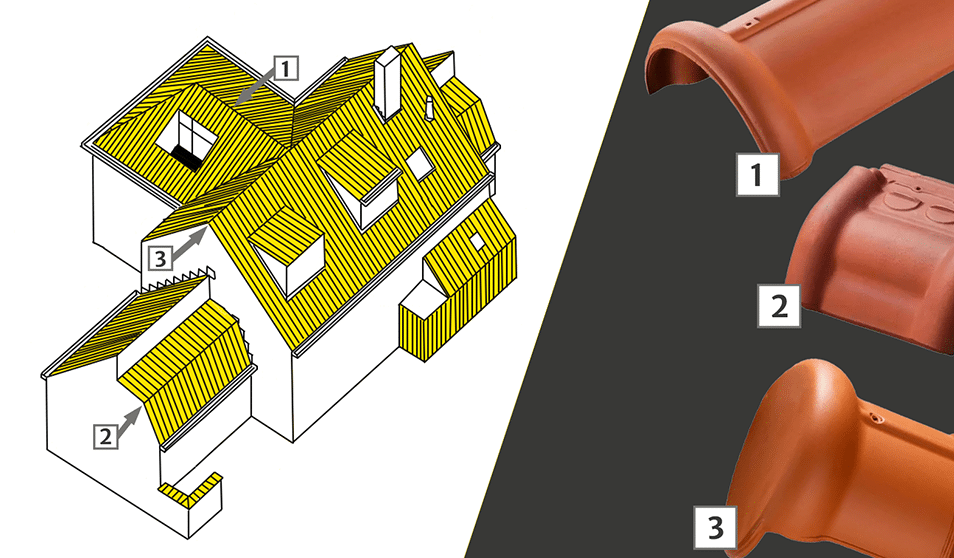 1
3
2
1
2
3