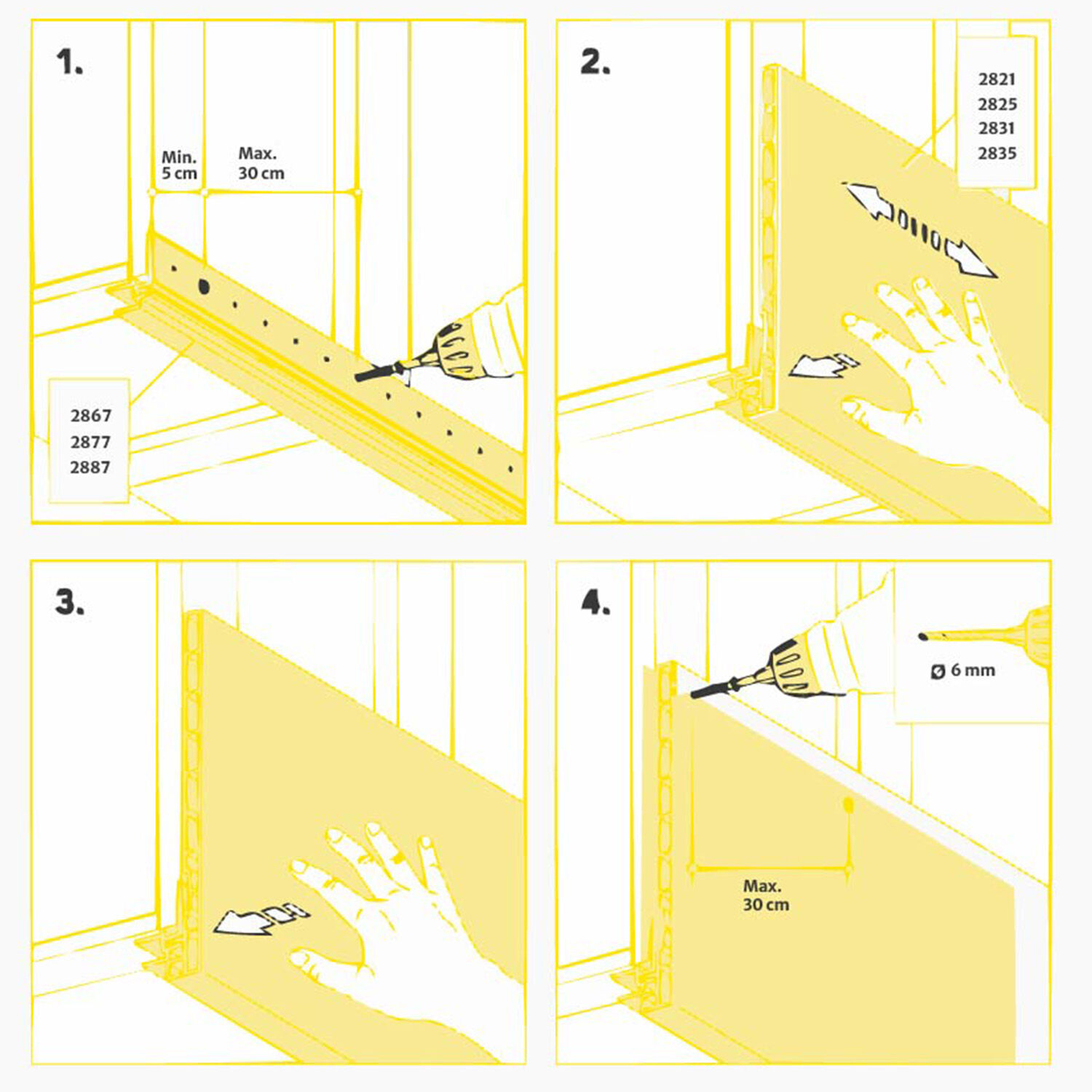 1.

Min. 5 cm

Max. 30 cm

2867
2877
2887

2.

2821
2825
2831
2835

3.

4.

Ø 6 mm

Max. 30 cm