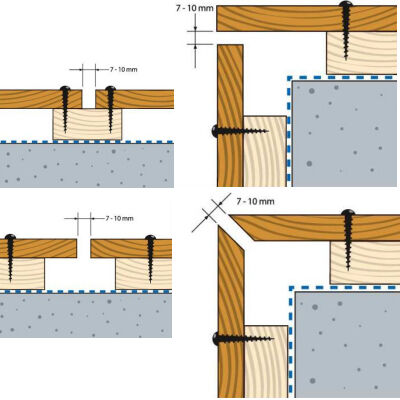 7 - 10 mm

7 - 10 mm

7 - 10 mm

7 - 10 mm