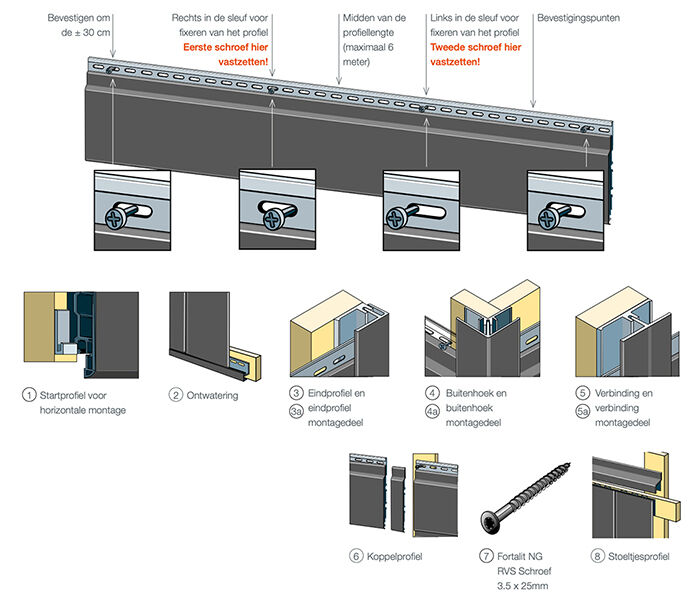 Bevestigen om de ± 30 cm

Rechts in de sleuf voor fixeren van het profiel
Eerste schroef hier vastzetten!

Midden van de profiellengte (maximaal 6 meter)

Links in de sleuf voor fixeren van het profiel
Tweede schroef hier vastzetten!

Bevestigingspunten

1 Startprofiel voor horizontale montage

2 Ontwatering

3 Eindprofiel en
3a eindprofiel montagedeel

4 Buitenhoek en
4a buitenhoek montagedeel

5 Verbinding en
5a verbinding montagedeel

6 Koppelprofiel

7 Fortalit NG RVS Schroef 3.5 x 25mm

8 Stoeltjesprofiel