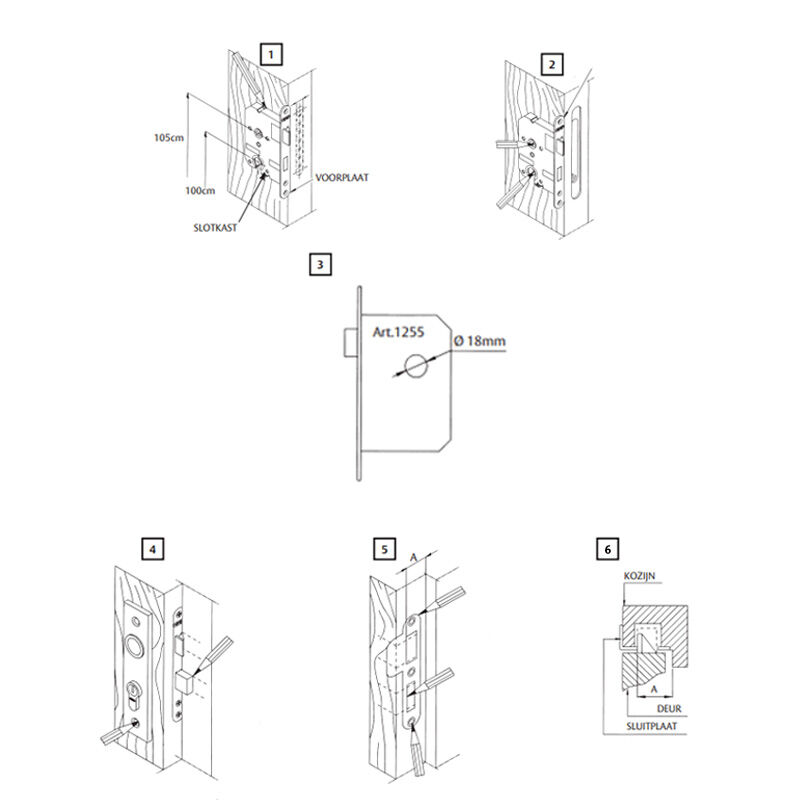 1

105cm

100cm

VOORPLAAT

SLOTKAST

2

3

Art.1255

Ø 18mm

4

5

A

6

KOZIJN

A

DEUR

SLUITPLAAT