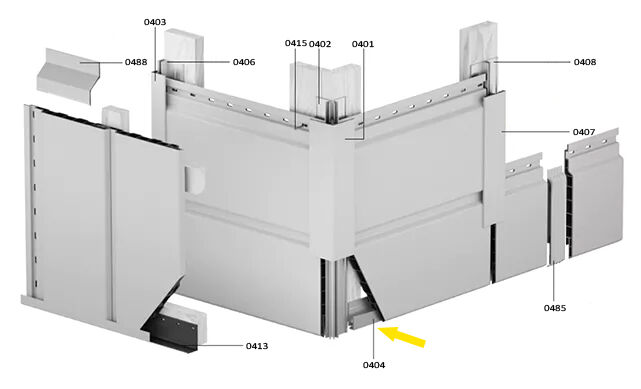 0403
0488
0406
0415
0402
0401
0408
0407
0485
0413
0404